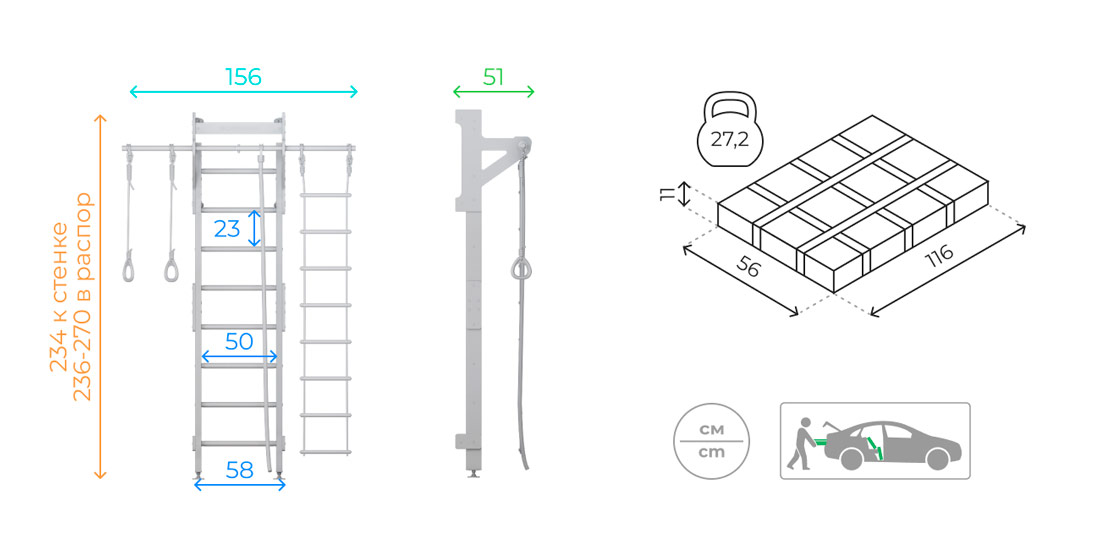 156

234 к стенке
236-270 в распор

23

50

58

51

27,2

11

56

116

см
cm